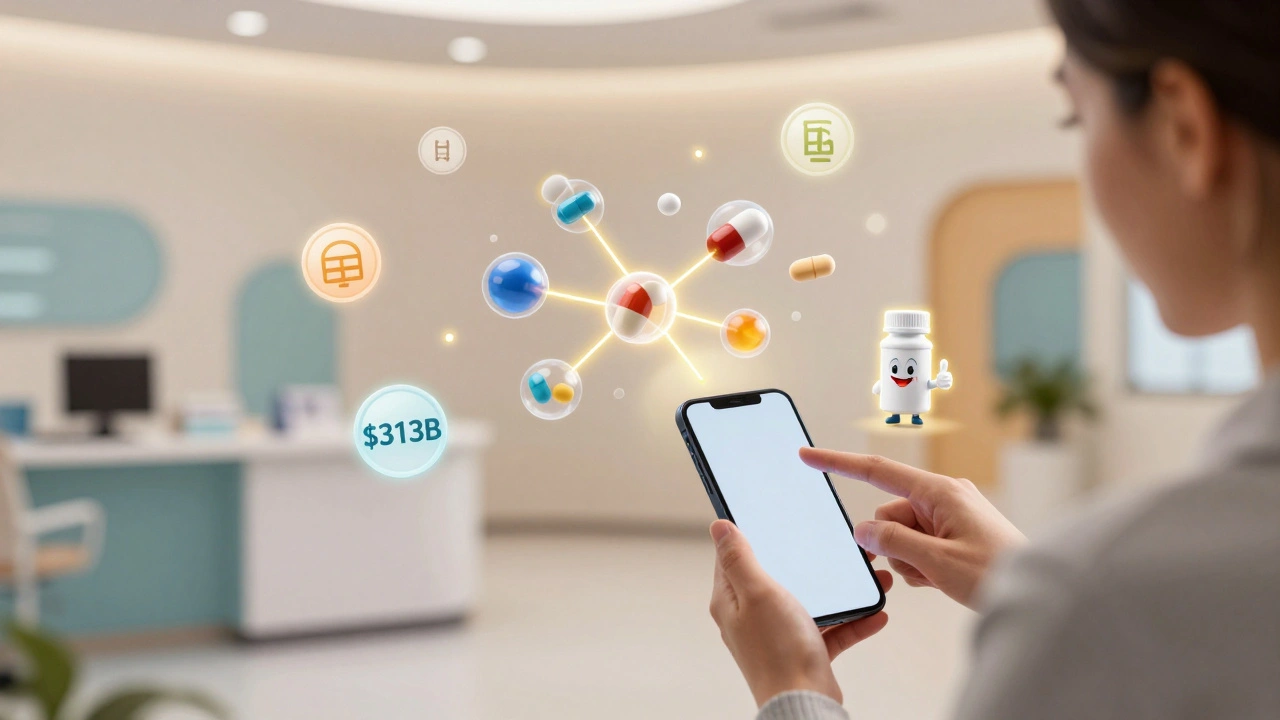 $313B